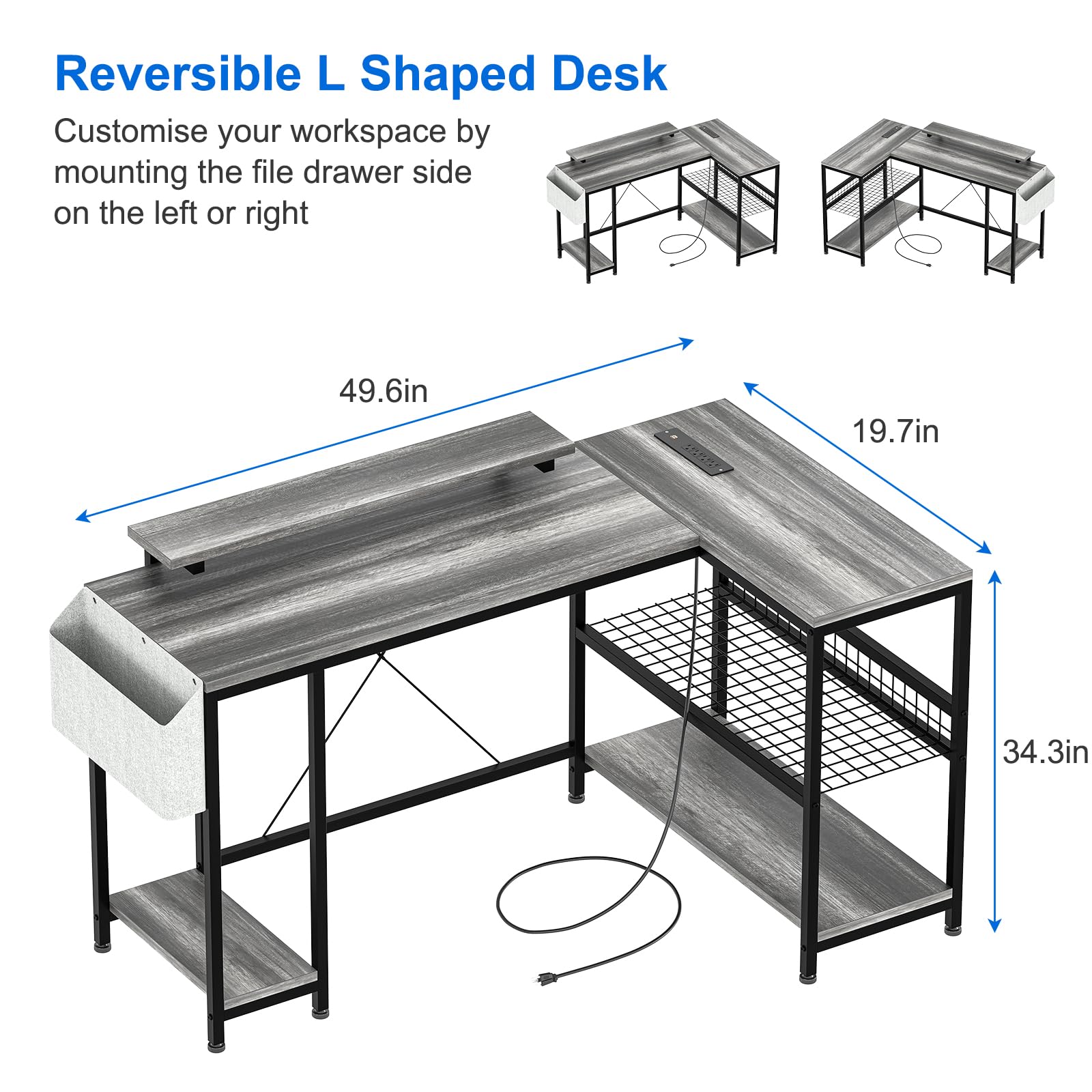 Reversible L Shaped Desk

Customise your workspace by mounting the file drawer side on the left or right

49.6in

19.7in

34.3in